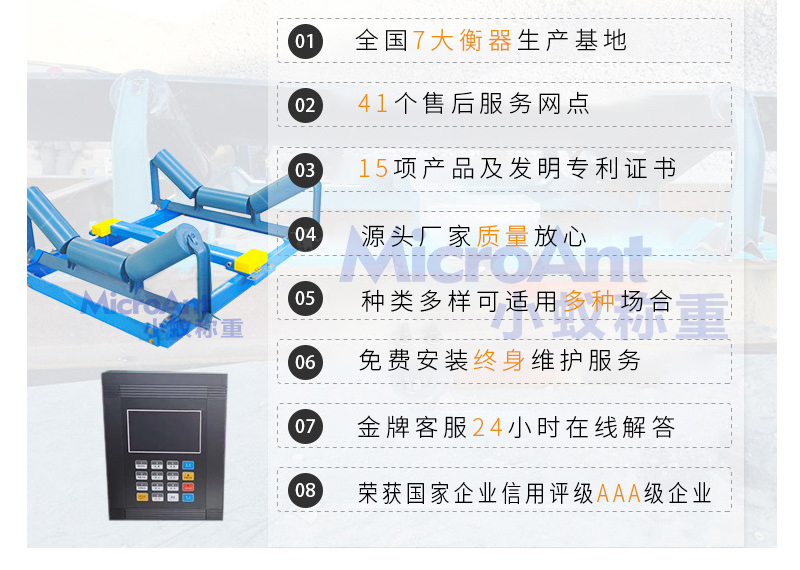 01 全国7大衡器生产基地

02 41个售后服务网点

03 15项产品及发明专利证书

04 源头厂家质量放心

05 种类多样可适用多种场合

06 免费安装终身维护服务

07 金牌客服24小时在线解答

08 荣获国家企业信用评级AAA级企业

MicroAnt 小蚁称重

MicroAnt 小蚁称重